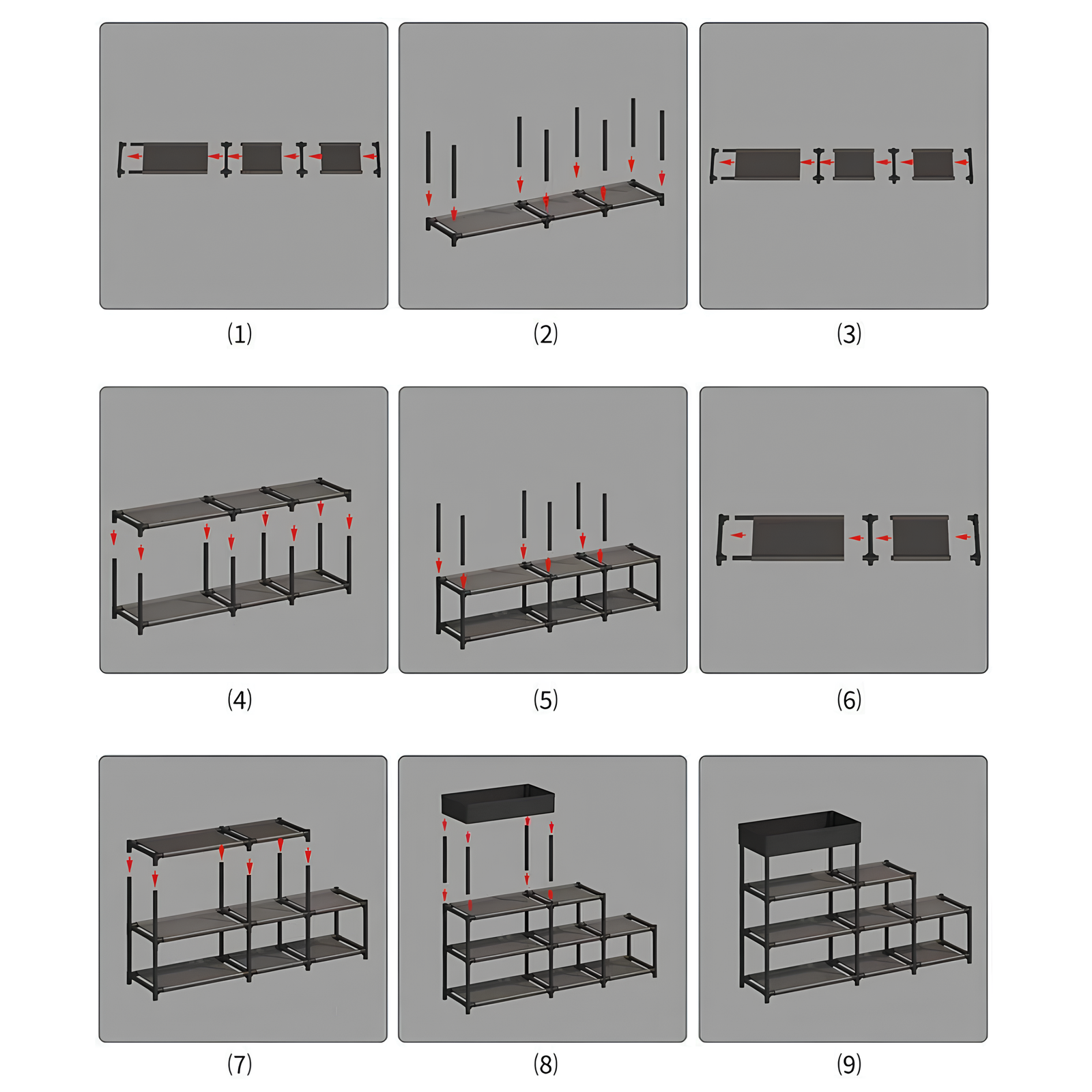 (1)

(2)

(3)

(4)

(5)

(6)

(7)

(8)

(9)